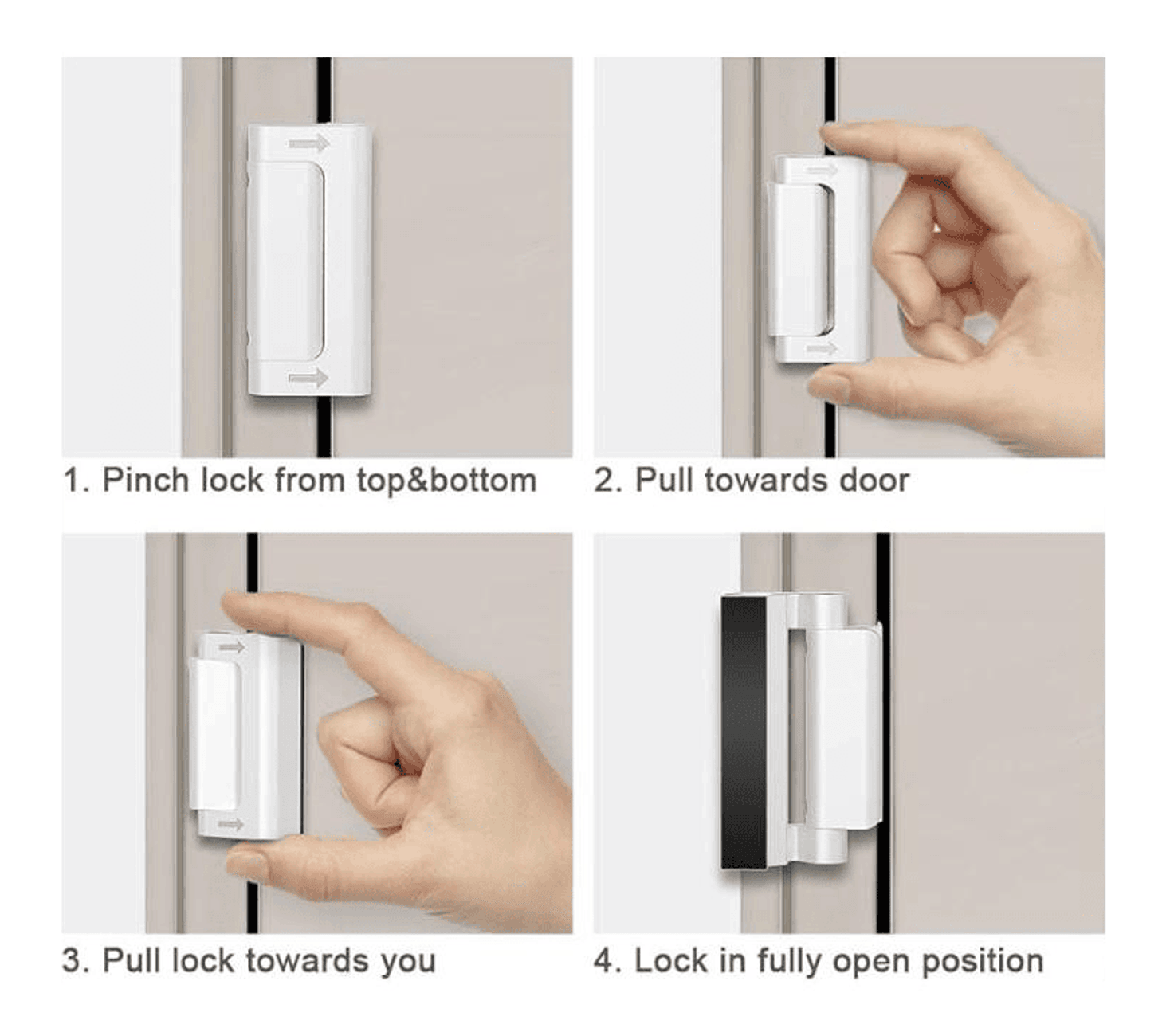 1. Pinch lock from top&bottom

2. Pull towards door

3. Pull lock towards you

4. Lock in fully open position